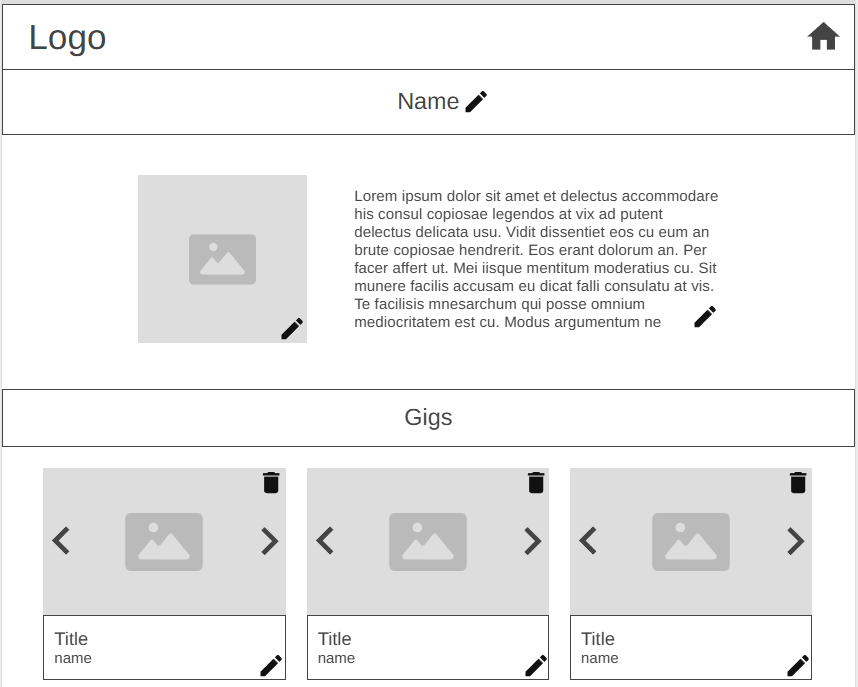 Logo

Name

Lorem ipsum dolor sit amet et delectus accommodare his consul copiosae legendos at vix ad putent delectus delicata usu. Vidit dissentiet eos cu eum an brute copiosae hendrerit. Eos erant dolorum an. Per facer affert ut. Mei iisque mentitum moderatius cu. Sit munere facilis accusam eu dicat falli consulatu at vis. Te facilisis mnesarchum qui posse omnium mediocritatem est cu. Modus argumentum ne

Gigs

Title
name

Title
name

Title
name